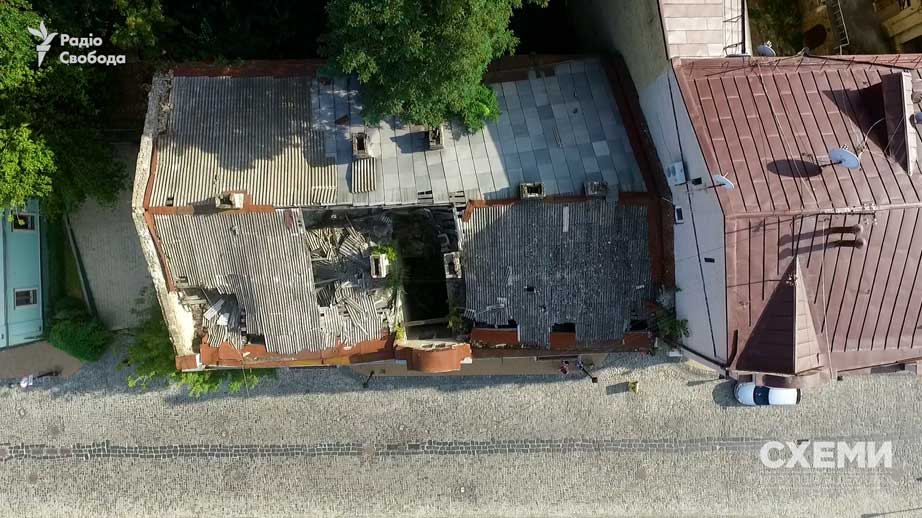 Радіо Свобода

СХЕМИ