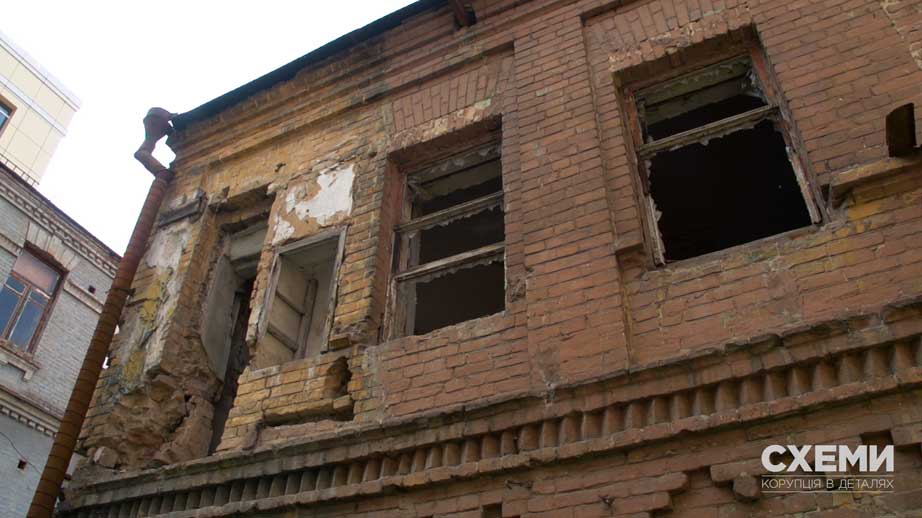 СХЕМИ
КОРУПЦІЯ В ДЕТАЛЯХ