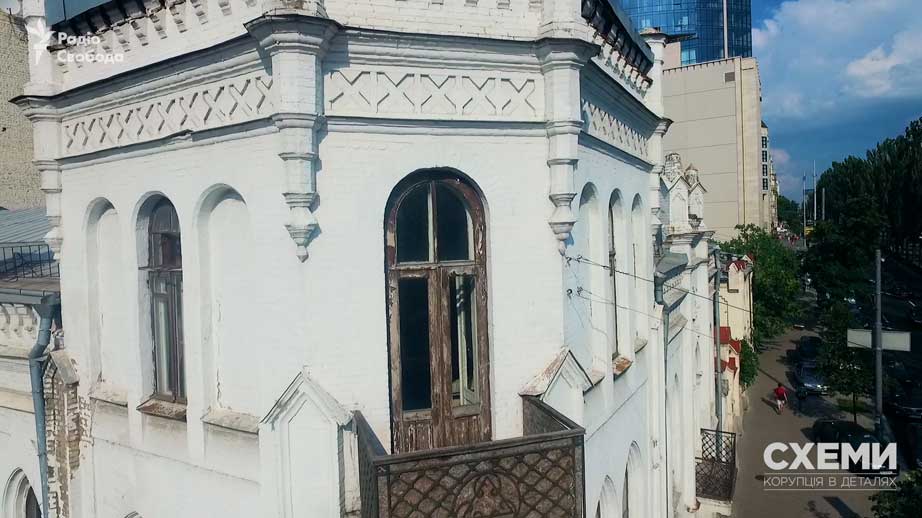 Радіо Свобода

СХЕМИ
КОРУПЦІЯ В ДЕТАЛЯХ