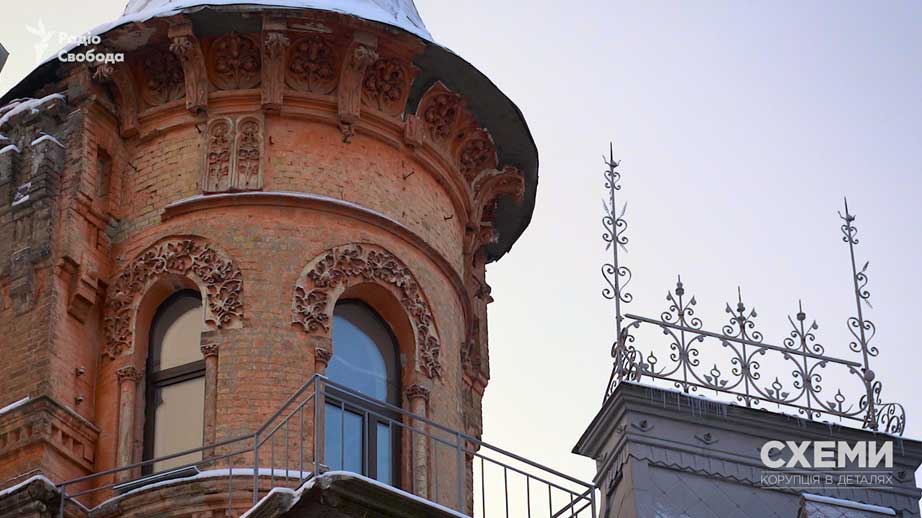 Радіо Свобода

СХЕМИ
КОРУПЦІЯ В ДЕТАЛЯХ