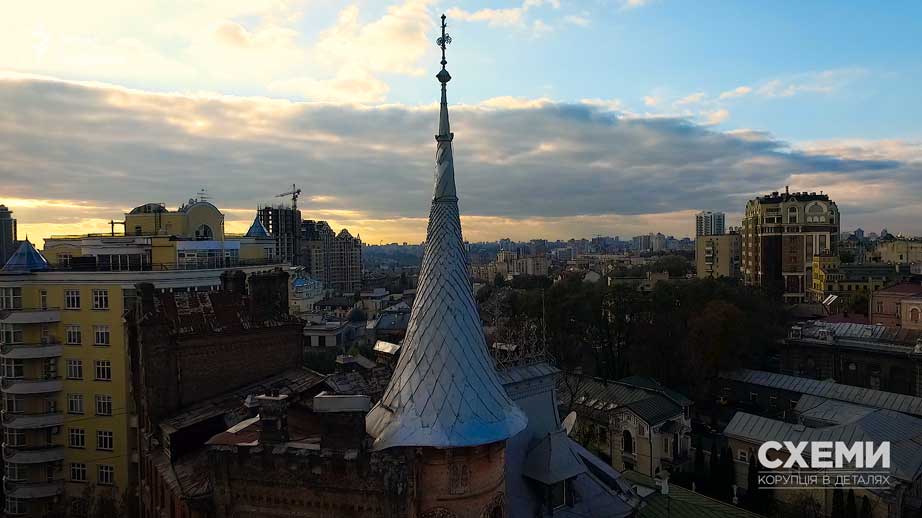 СХЕМИ
КОРУПЦІЯ В ДЕТАЛЯХ