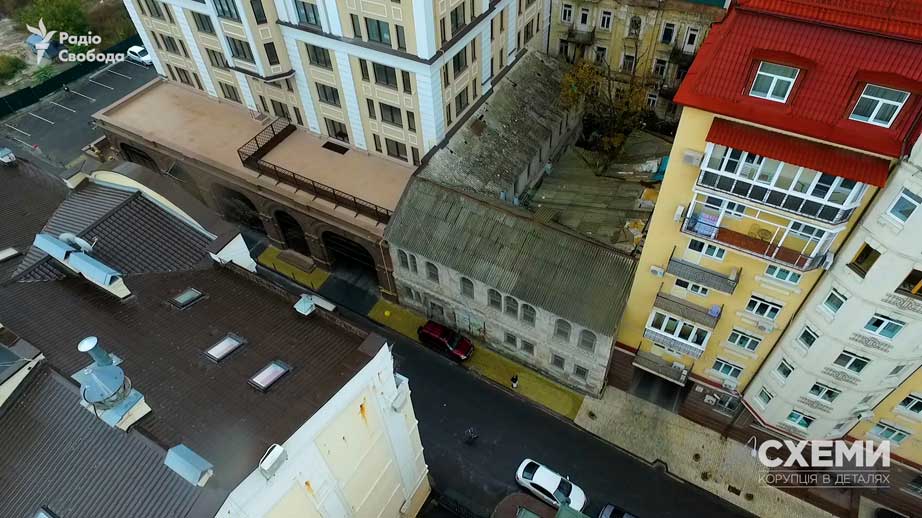 Радіо Свобода

СХЕМИ
КОРУПЦІЯ В ДЕТАЛЯХ