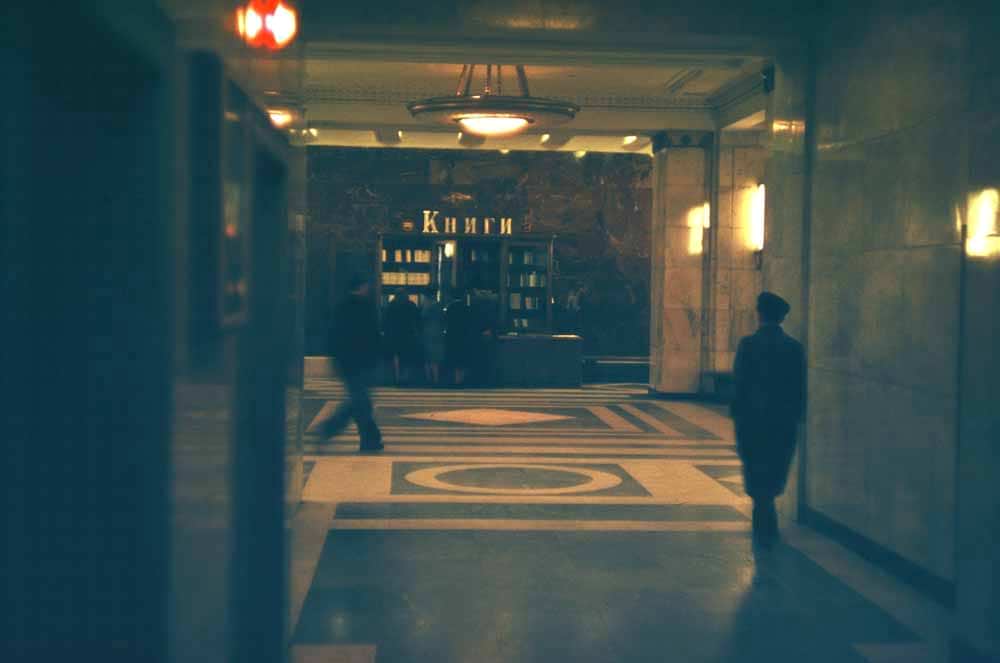 Книги